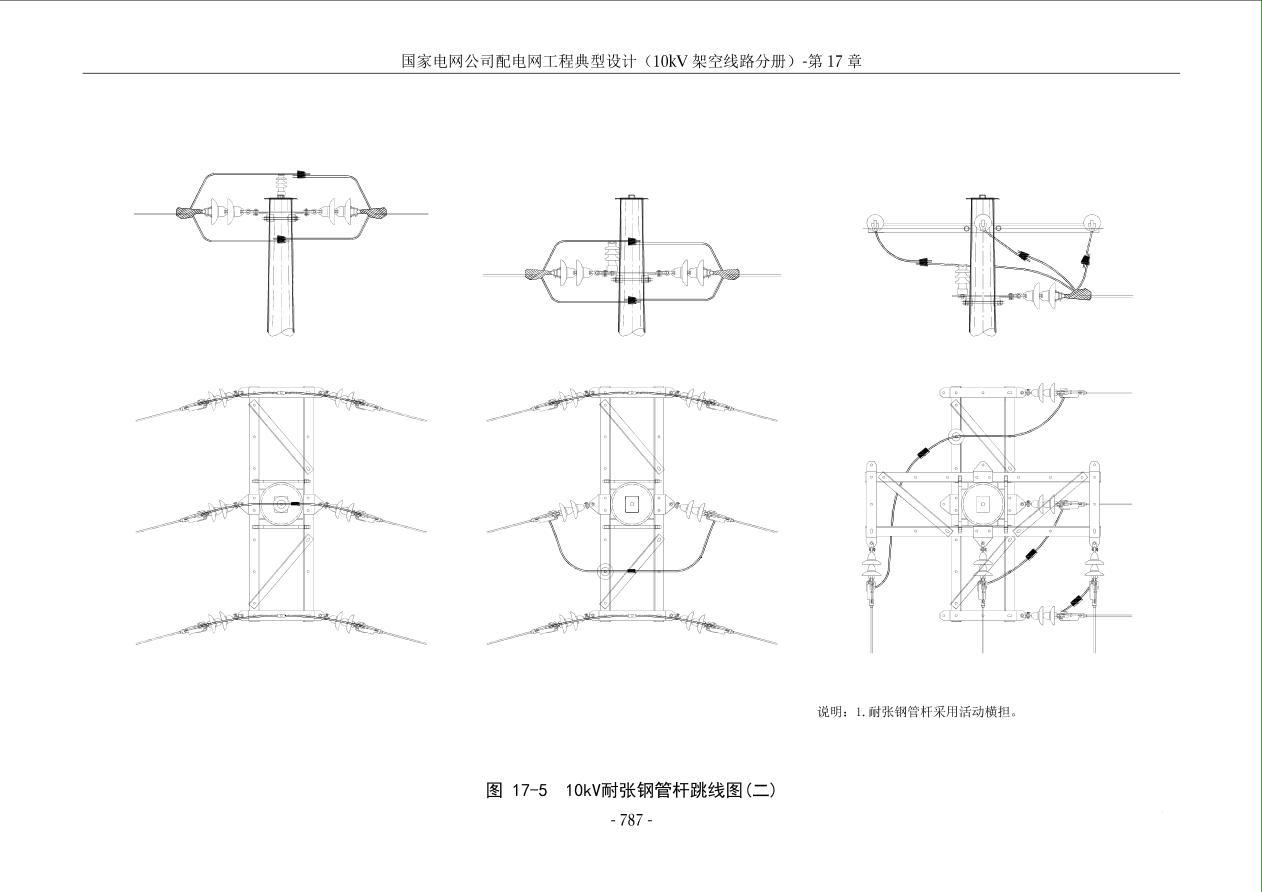 国家电网公司配电网工程典型设计（10kV 架空线路分册）-第 17 章

说明：1.耐张钢管杆采用活动横担。

图 17-5　10kV耐张钢管杆跳线图(二)

- 787 -